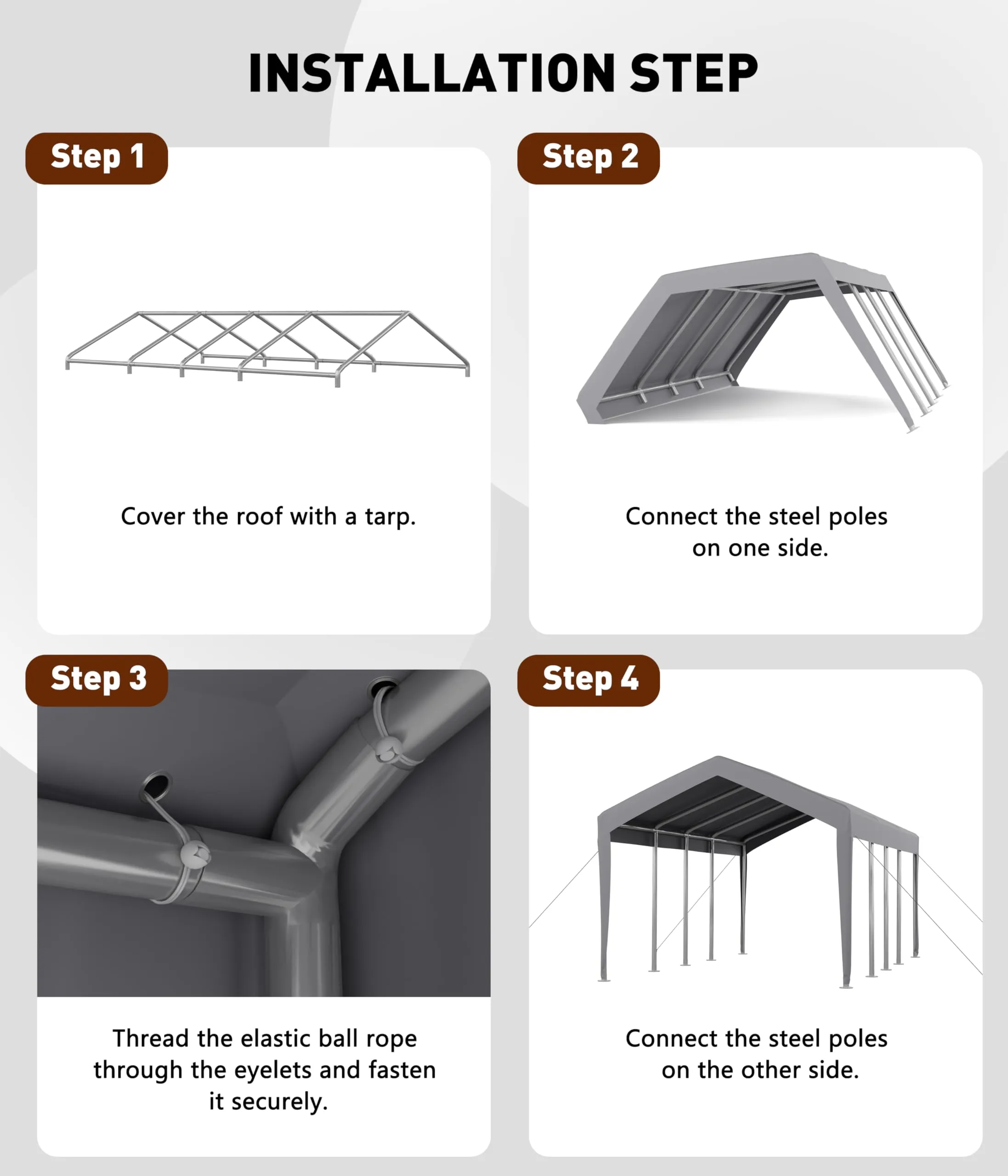 INSTALLATION STEP

Step 1

Cover the roof with a tarp.

Step 2

Connect the steel poles on one side.

Step 3

Thread the elastic ball rope through the eyelets and fasten it securely.

Step 4

Connect the steel poles on the other side.