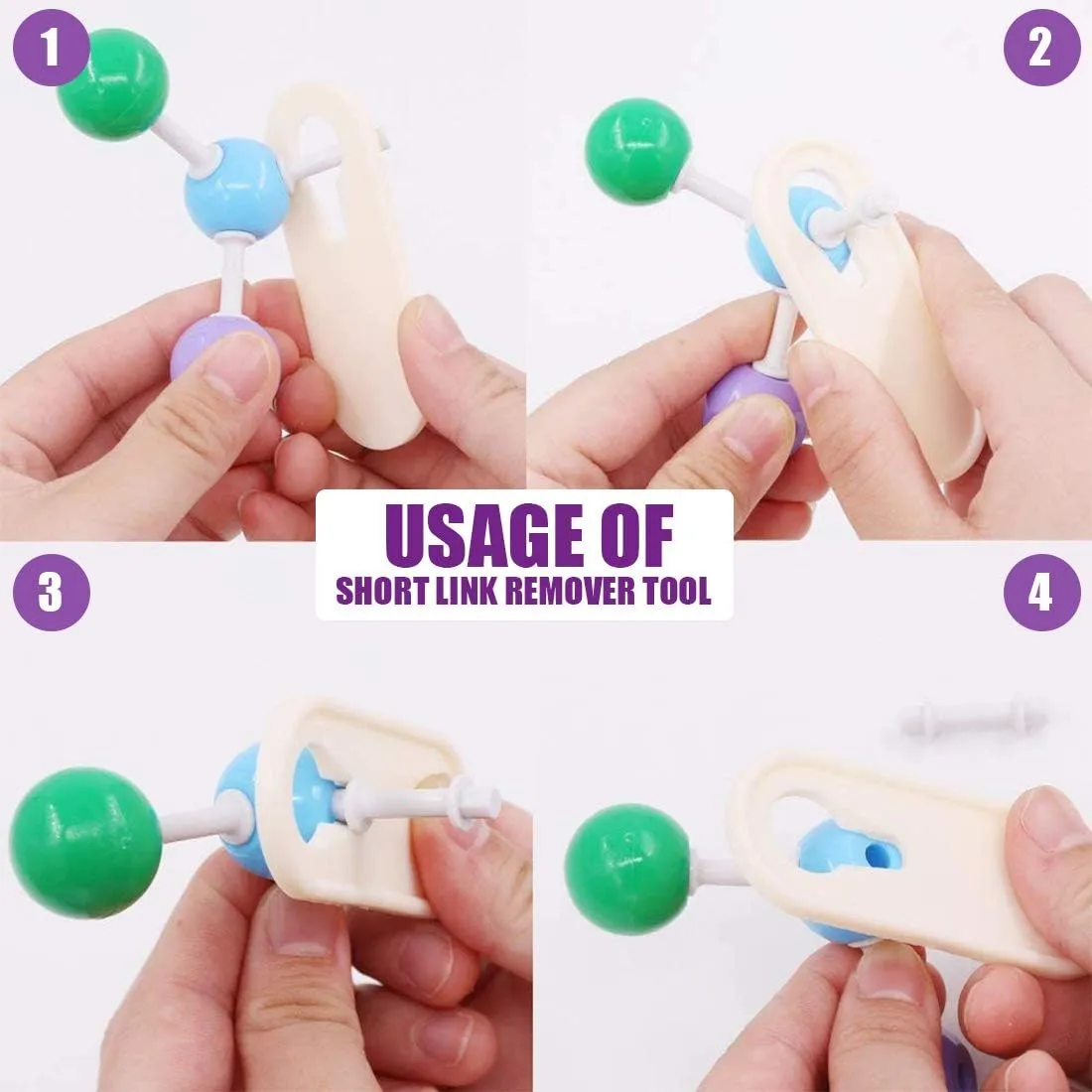 1

2

USAGE OF
SHORT LINK REMOVER TOOL

3

4